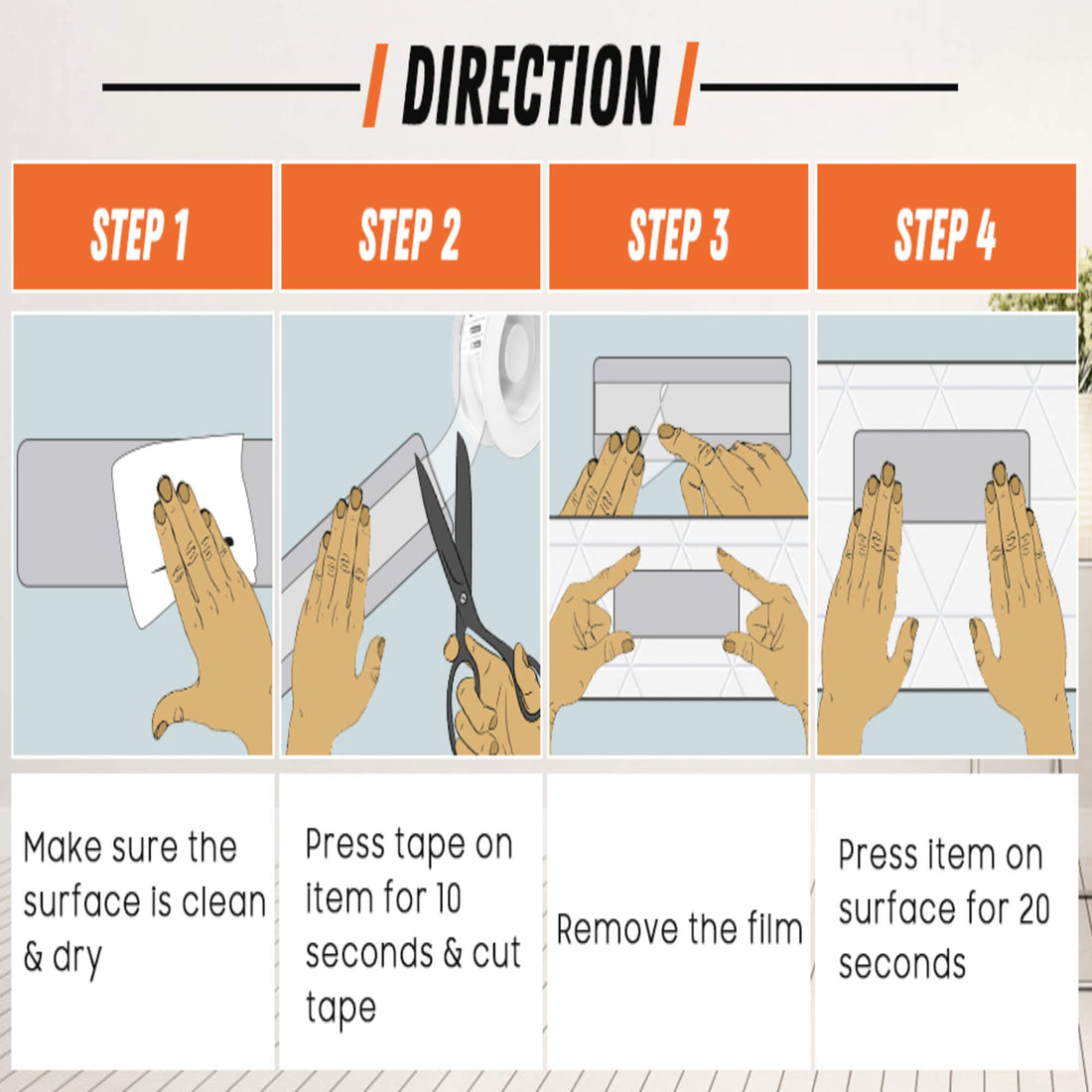 / DIRECTION /

STEP 1

STEP 2

STEP 3

STEP 4

Make sure the surface is clean & dry

Press tape on item for 10 seconds & cut tape

Remove the film

Press item on surface for 20 seconds